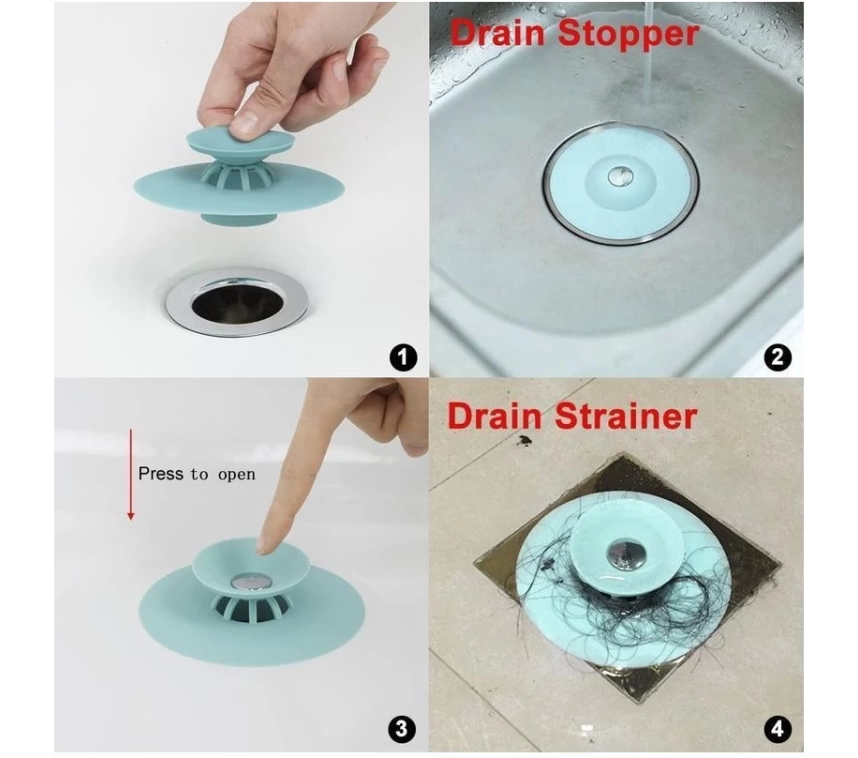 1

Drain Stopper

2

Press to open

3

Drain Strainer

4