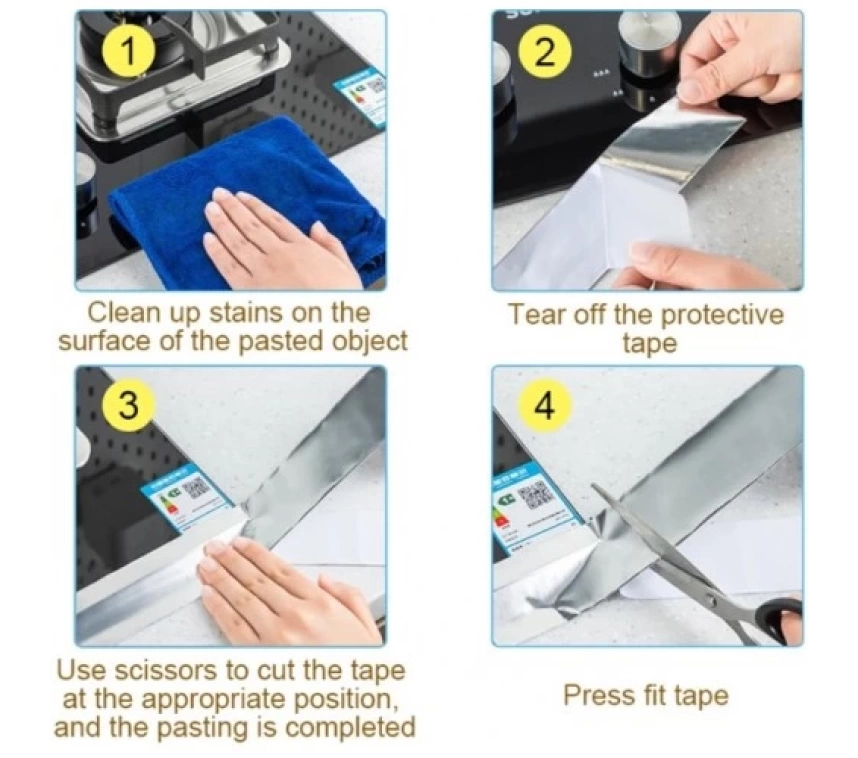 1

Clean up stains on the surface of the pasted object

2

Tear off the protective tape

3

Use scissors to cut the tape at the appropriate position, and the pasting is completed

4

Press fit tape