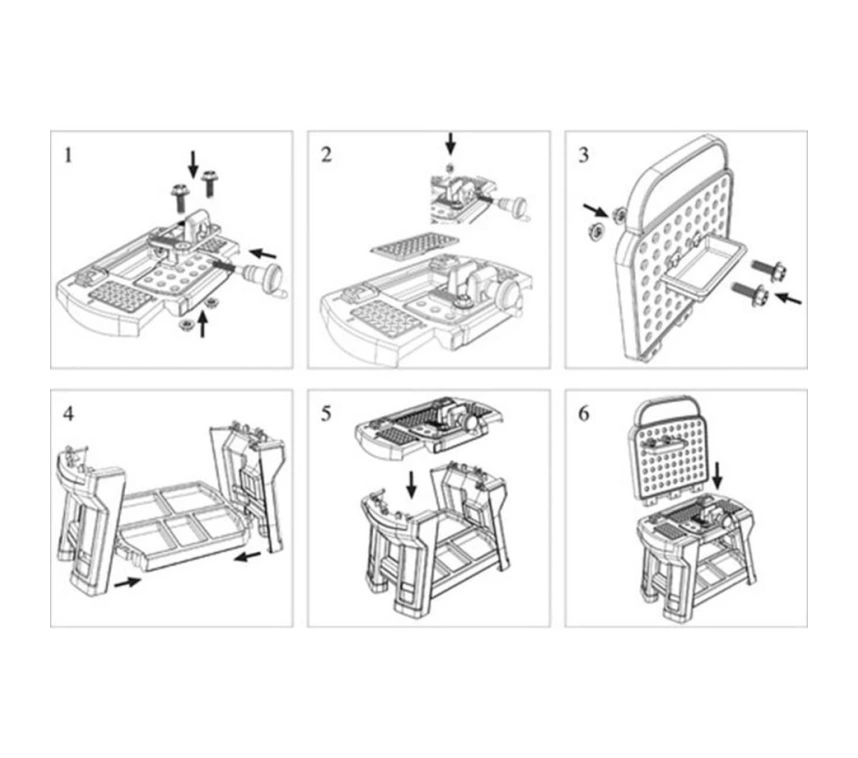 1

2

3

4

5

6