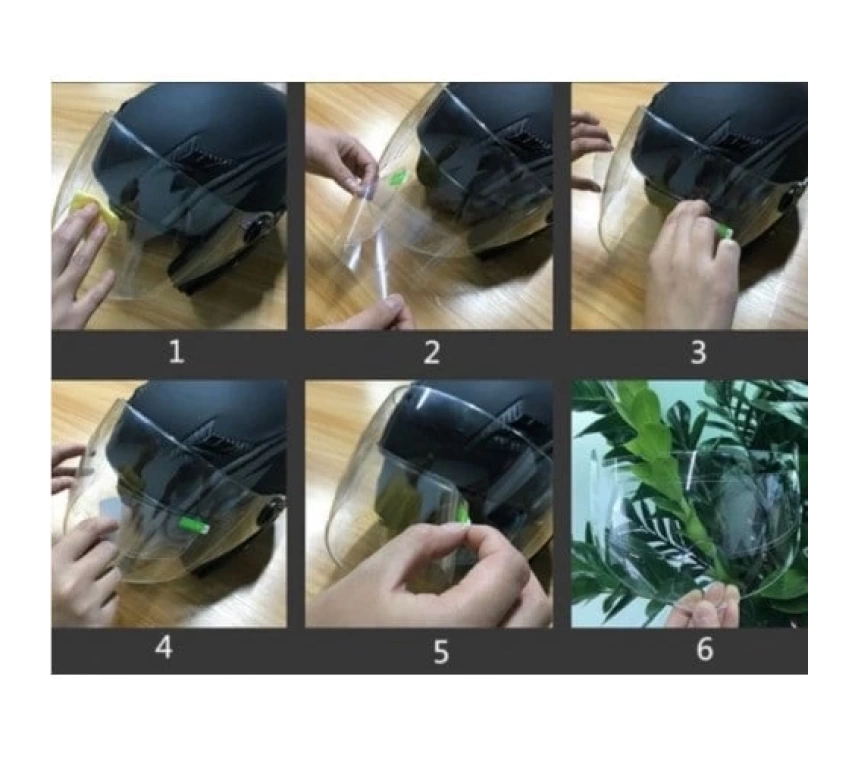 1

2

3

4

5

6