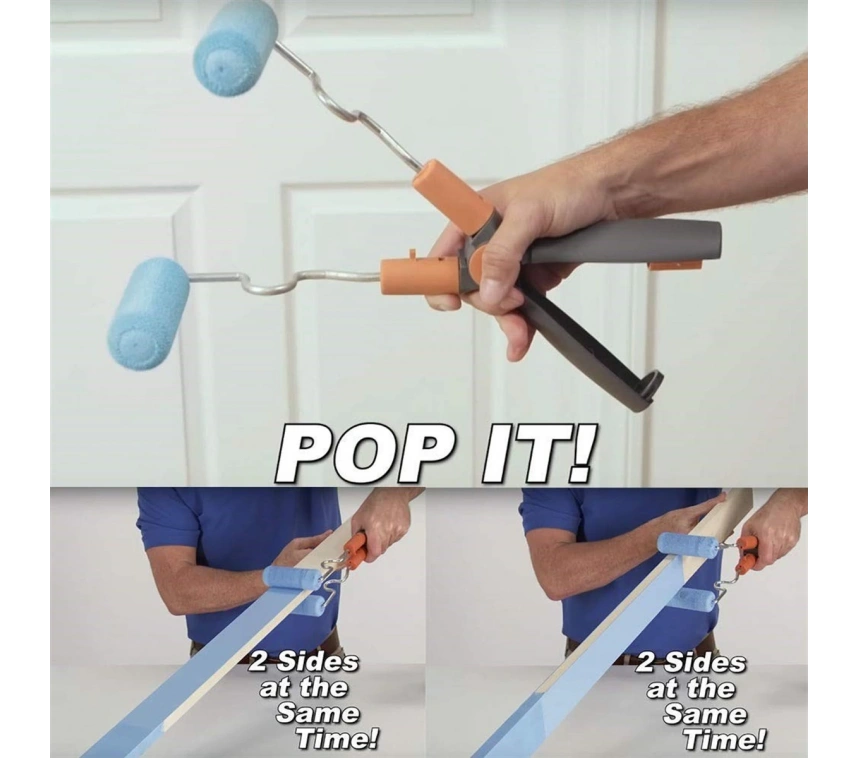 POP IT!

2 Sides at the Same Time!

2 Sides at the Same Time!