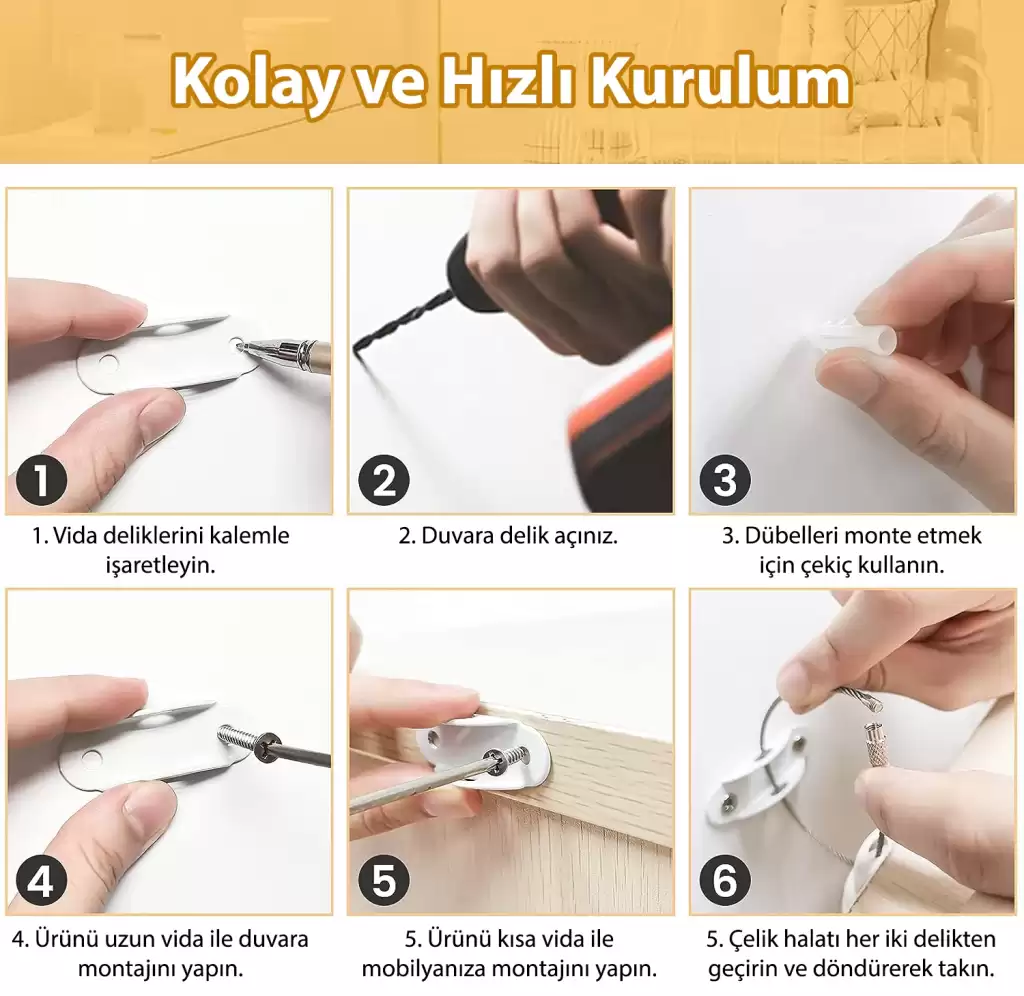 Kolay ve Hızlı Kurulum

1

1. Vida deliklerini kalemle işaretleyin.

2

2. Duvara delik açınız.

3

3. Dübelleri monte etmek için çekiç kullanın.

4

4. Ürünü uzun vida ile duvara montajını yapın.

5

5. Ürünü kısa vida ile mobilyanıza montajını yapın.

6

5. Çelik halatı her iki delikten geçirin ve döndürerek takın.