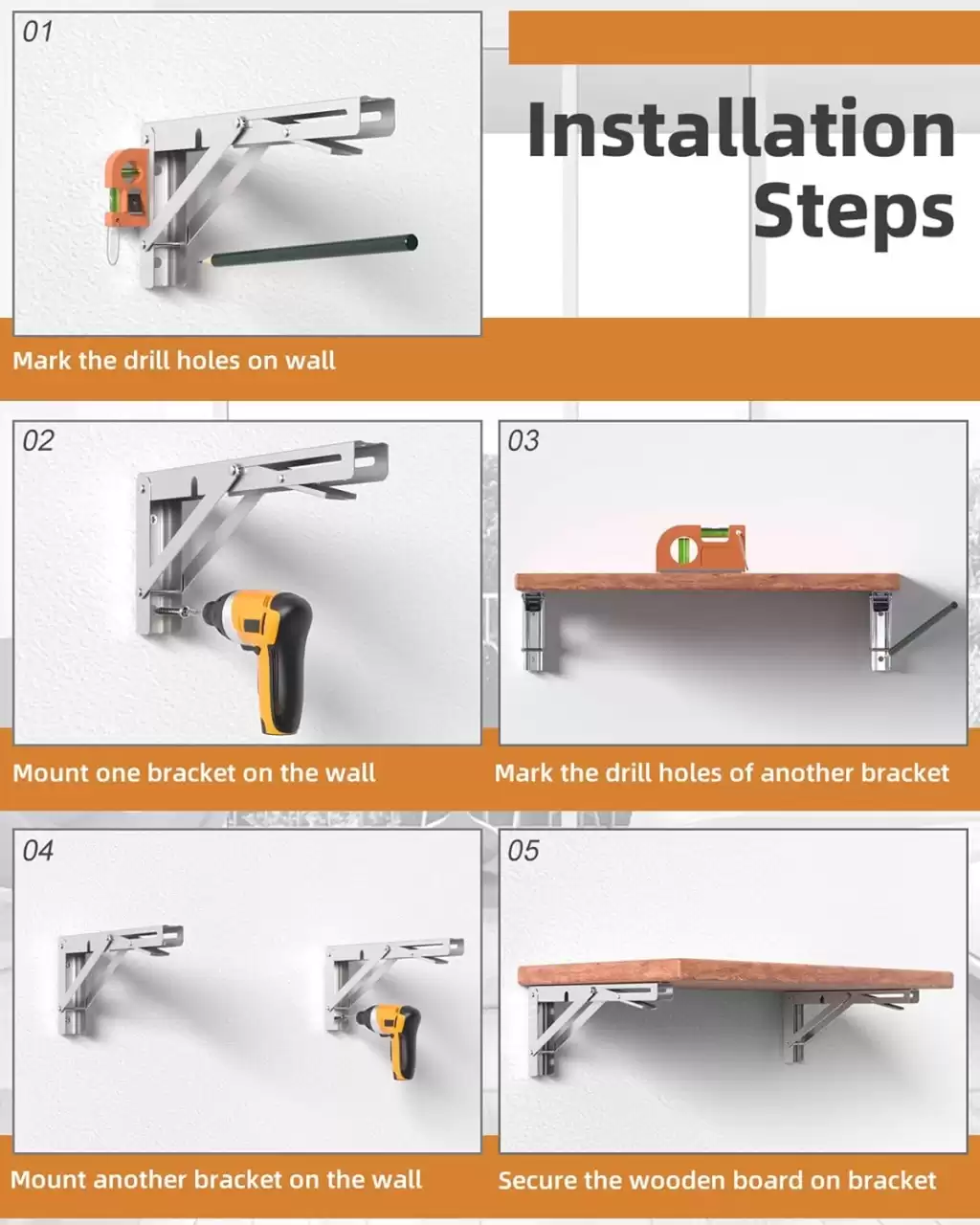 Installation Steps

01

Mark the drill holes on wall

02

Mount one bracket on the wall

03

Mark the drill holes of another bracket

04

Mount another bracket on the wall

05

Secure the wooden board on bracket