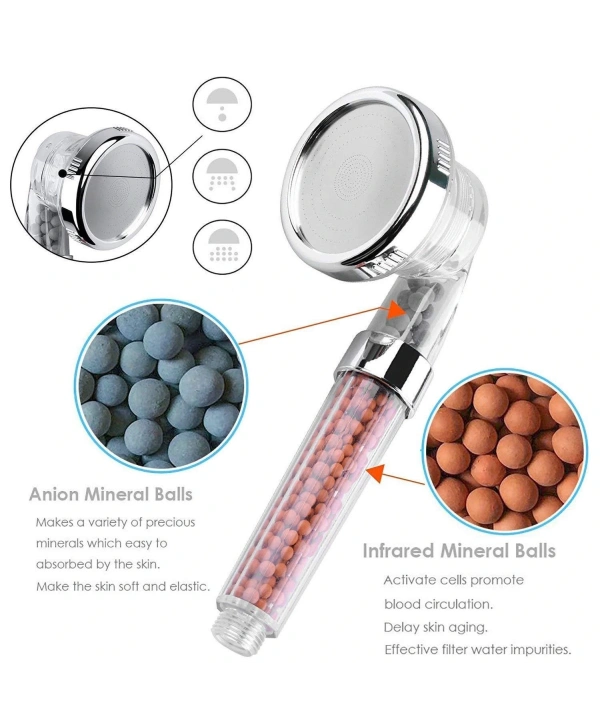 Anion Mineral Balls

Makes a variety of precious minerals which easy to absorbed by the skin.
Make the skin soft and elastic.

Infrared Mineral Balls

Activate cells promote blood circulation.
Delay skin aging.
Effective filter water impurities.