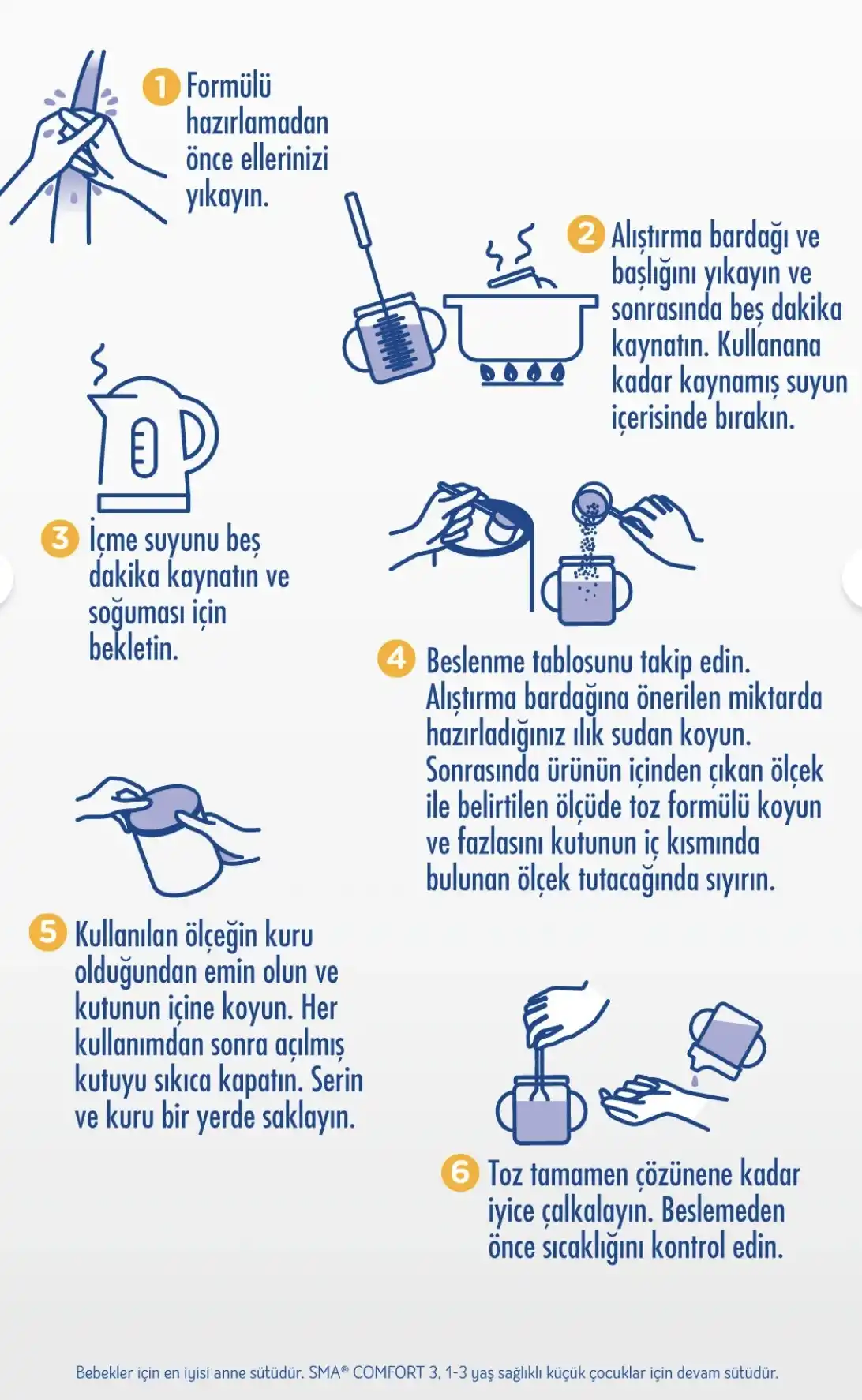 1 Formülü hazırlamadan önce ellerinizi yıkayın.

2 Alıştırma bardağı ve başlığını yıkayın ve sonrasında beş dakika kaynatın. Kullanana kadar kaynamış suyun içerisinde bırakın.

3 İçme suyunu beş dakika kaynatın ve soğuması için bekletin.

4 Beslenme tablosunu takip edin. Alıştırma bardağına önerilen miktarda hazırladığınız ılık sudan koyun. Sonrasında ürünün içinden çıkan ölçek ile belirtilen ölçüde toz formülü koyun ve fazlasını kutunun iç kısmında bulunan ölçek tutacağında sıyırın.

5 Kullanılan ölçeğin kuru olduğundan emin olun ve kutunun içine koyun. Her kullanımdan sonra açılmış kutuyu sıkıca kapatın. Serin ve kuru bir yerde saklayın.

6 Toz tamamen çözünene kadar iyice çalkalayın. Beslemeden önce sıcaklığını kontrol edin.

Bebekler için en iyisi anne sütüdür. SMA® COMFORT 3, 1-3 yaş sağlıklı küçük çocuklar için devam sütüdür.