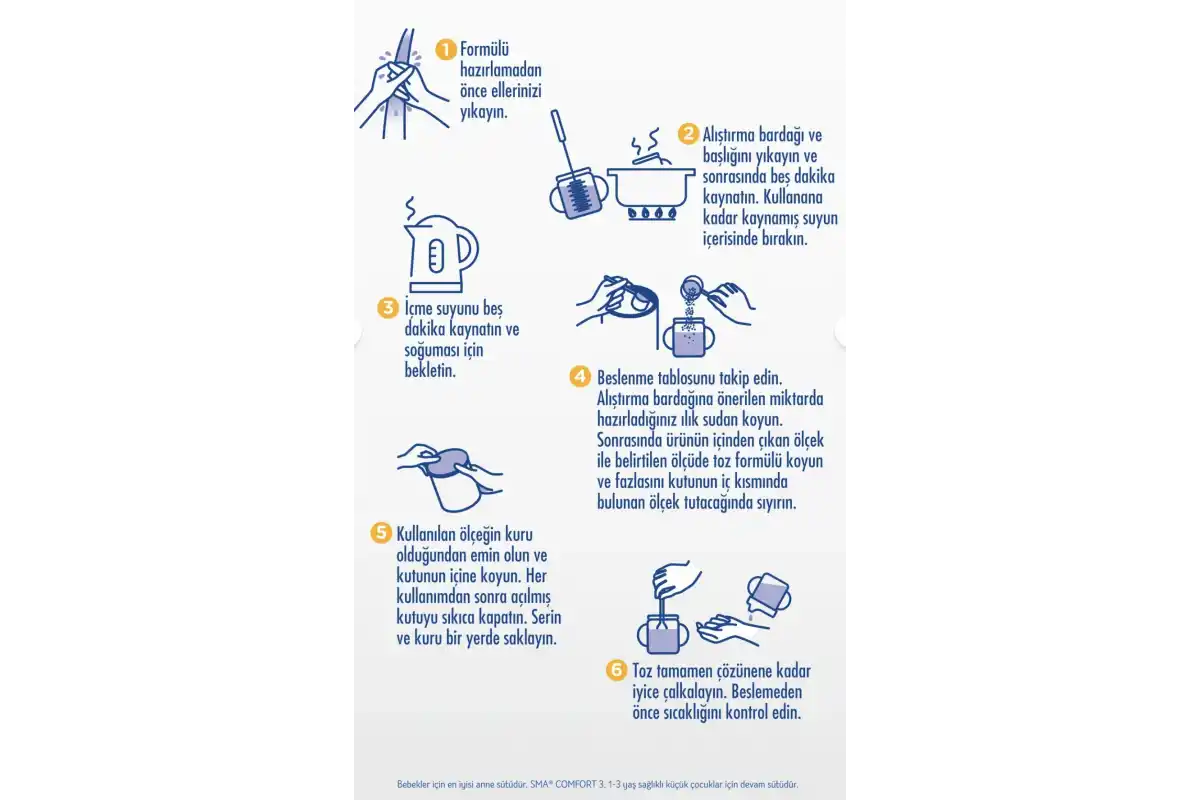 1 Formülü hazırlamadan önce ellerinizi yıkayın.

2 Alıştırma bardağı ve başlığını yıkayın ve sonrasında beş dakika kaynatın. Kullanana kadar kaynamış suyun içerisinde bırakın.

3 İçme suyunu beş dakika kaynatın ve soğuması için bekletin.

4 Beslenme tablosunu takip edin. Alıştırma bardağına önerilen miktarda hazırladığınız ılık sudan koyun. Sonrasında ürünün içinden çıkan ölçek ile belirtilen ölçüde toz formülü koyun ve fazlasını kutunun iç kısmında bulunan ölçek tutacağında sıyırın.

5 Kullanılan ölçeğin kuru olduğundan emin olun ve kutunun içine koyun. Her kullanımdan sonra açılmış kutuyu sıkıca kapatın. Serin ve kuru bir yerde saklayın.

6 Toz tamamen çözünene kadar iyice çalkalayın. Beslemeden önce sıcaklığını kontrol edin.

Bebekler için en iyisi anne sütüdür. SMA® COMFORT 3, 1-3 yaş sağlıklı küçük çocuklar için devam sütüdür.