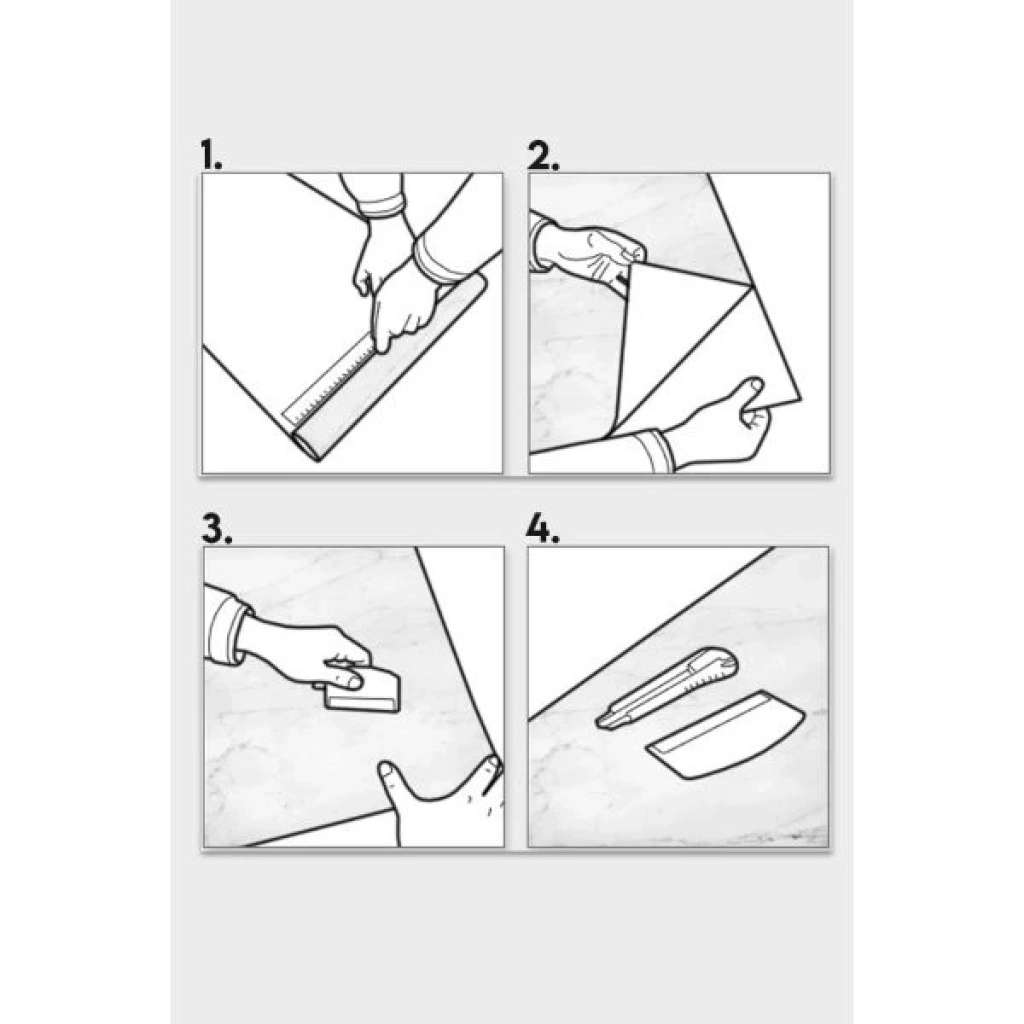 1.

2.

3.

4.