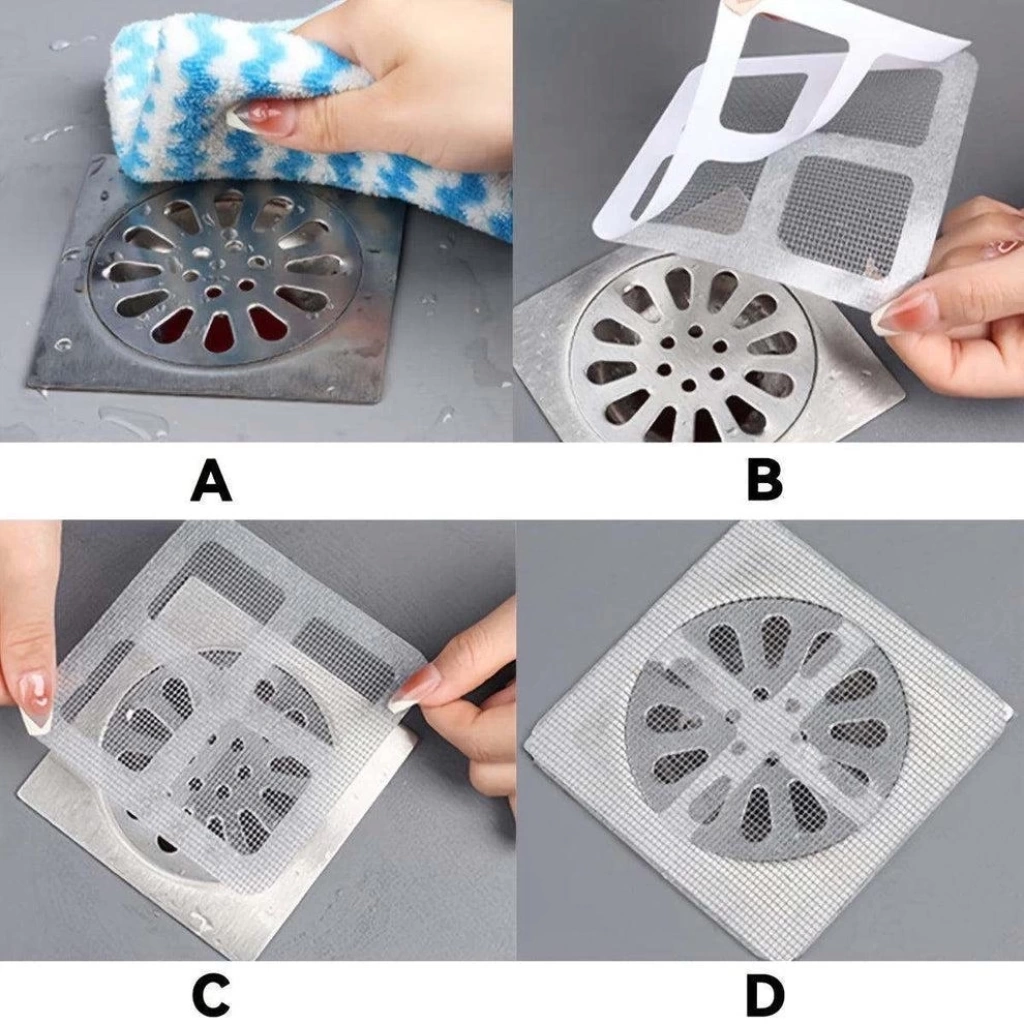 A

B

C

D