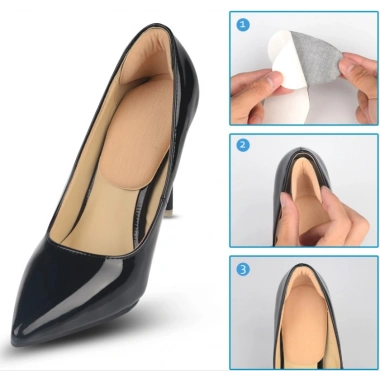 1

2

3