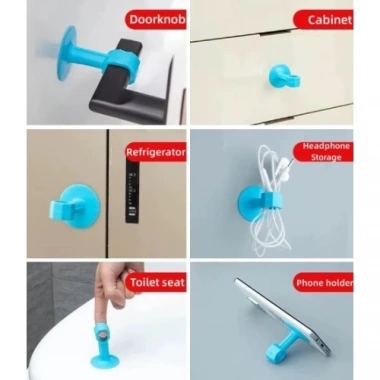 Doorknob

Cabinet

Refrigerator

Headphone Storage

Toilet seat

Phone holder