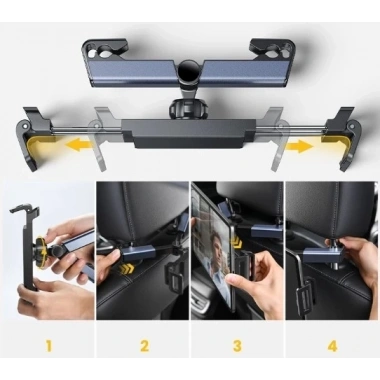 1

2

3

4