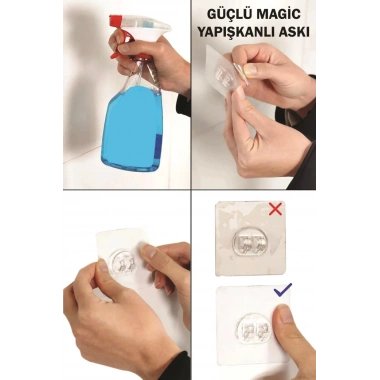 GÜÇLÜ MAGİC YAPIŞKANLI ASKI