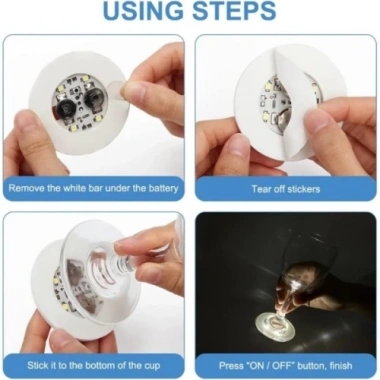 USING STEPS

Remove the white bar under the battery

Tear off stickers

Stick it to the bottom of the cup

Press "ON / OFF" button, finish