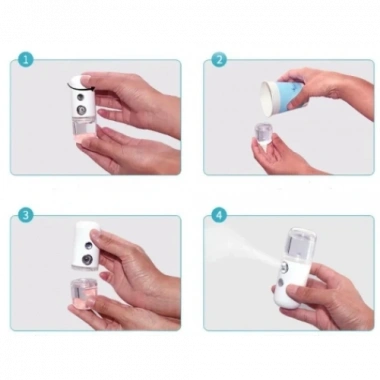 1

2

3

4