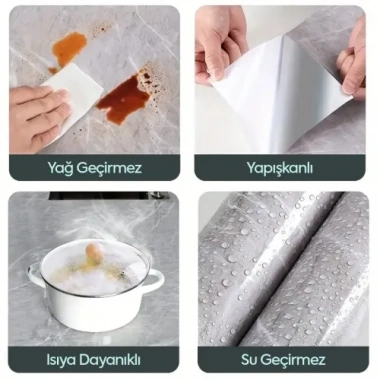 Yağ Geçirmez

Yapışkanlı

Isıya Dayanıklı

Su Geçirmez