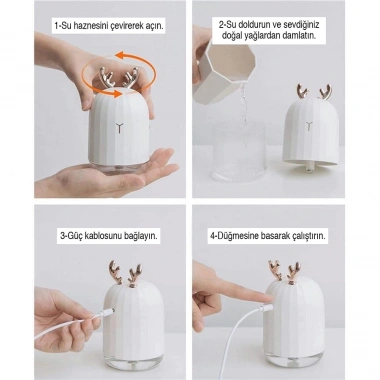 1-Su haznesini çevirerek açın.

2-Su doldurun ve sevdiğiniz doğal yağlardan damlatın.

3-Güç kablosunu bağlayın.

4-Düğmesine basarak çalıştırın.