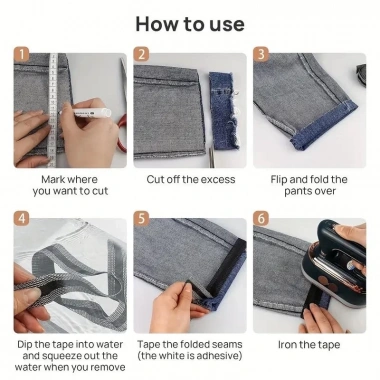 How to use

1

Mark where you want to cut

2

Cut off the excess

3

Flip and fold the pants over

4

Dip the tape into water and squeeze out the water when you remove

5

Tape the folded seams (the white is adhesive)

6

Iron the tape