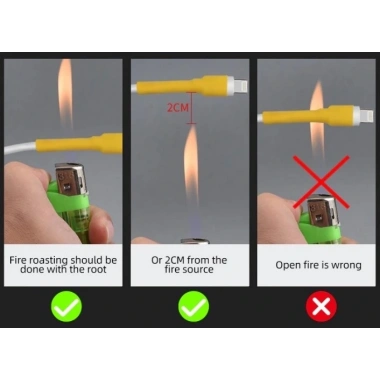 Fire roasting should be done with the root

2CM

Or 2CM from the fire source

Open fire is wrong