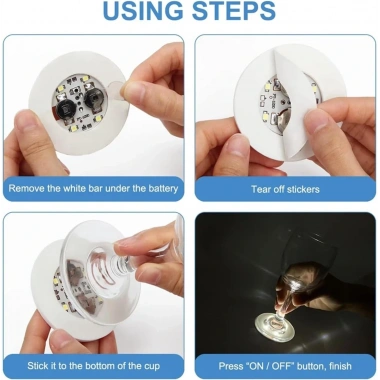 USING STEPS

Remove the white bar under the battery

Tear off stickers

Stick it to the bottom of the cup

Press "ON / OFF" button, finish