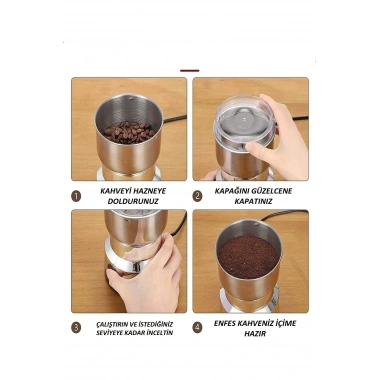 1 KAHVEYİ HAZNEYE DOLDURUNUZ

2 KAPAĞINI GÜZELCENE KAPATINIZ

3 ÇALIŞTIRIN VE İSTEDİĞİNİZ SEVİYEYE KADAR İNCELTİN

4 ENFES KAHVENİZ İÇİME HAZIR