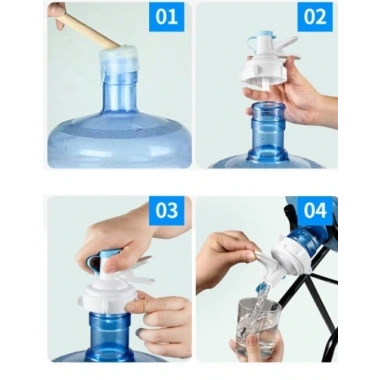 01

02

03

04