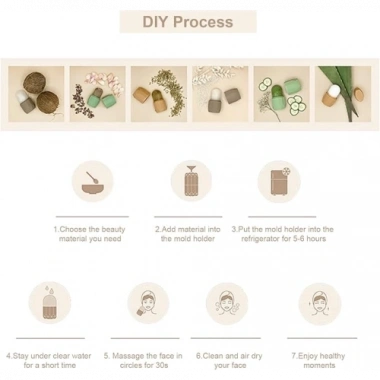 DIY Process

1.Choose the beauty material you need

2.Add material into the mold holder

3.Put the mold holder into the refrigerator for 5-6 hours

4.Stay under clear water for a short time

5. Massage the face in circles for 30s

6.Clean and air dry your face

7.Enjoy healthy moments