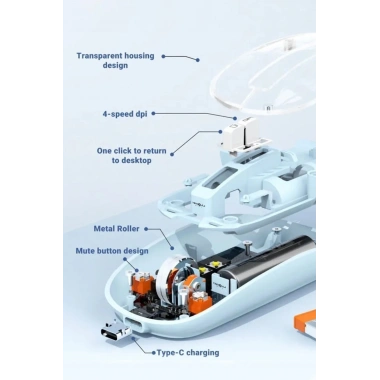 Transparent housing design

4-speed dpi

One click to return to desktop

Metal Roller

Mute button design

Type-C charging