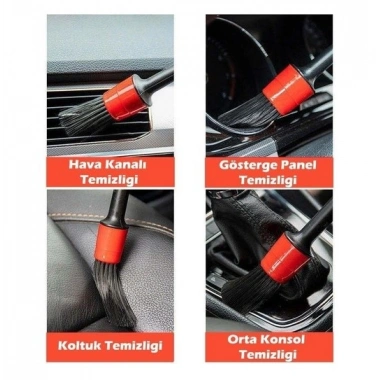 Hava Kanalı Temizligi

Gösterge Panel Temizligi

Koltuk Temizligi

Orta Konsol Temizligi