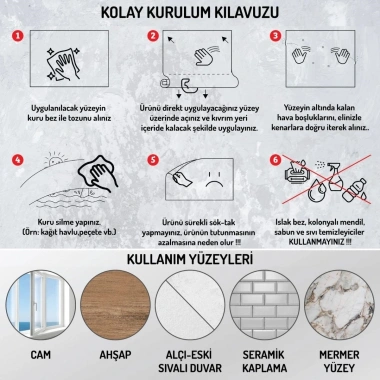 KOLAY KURULUM KILAVUZU

1

Uygulanılacak yüzeyin kuru bez ile tozunu alınız

2

Ürünü direkt uygulayacağınız yüzey üzerinde açınız ve kıvrım yeri içeride kalacak şekilde uygulayınız.

3

Yüzeyin altında kalan hava boşluklarını, elinizle kenarlara doğru iterek alınız..

4

Kuru silme yapınız. (Örn: kağıt havlu,peçete vb.)

5

Ürünü sürekli sök-tak yapmayınız, ürünün tutunmasının azalmasına neden olur !!!

6

Islak bez, kolonyalı mendil, sabun ve sıvı temizleyiciler KULLANMAYINIZ !!!

KULLANIM YÜZEYLERİ

CAM

AHŞAP

ALÇI-ESKİ SIVALI DUVAR

SERAMİK KAPLAMA

MERMER YÜZEY