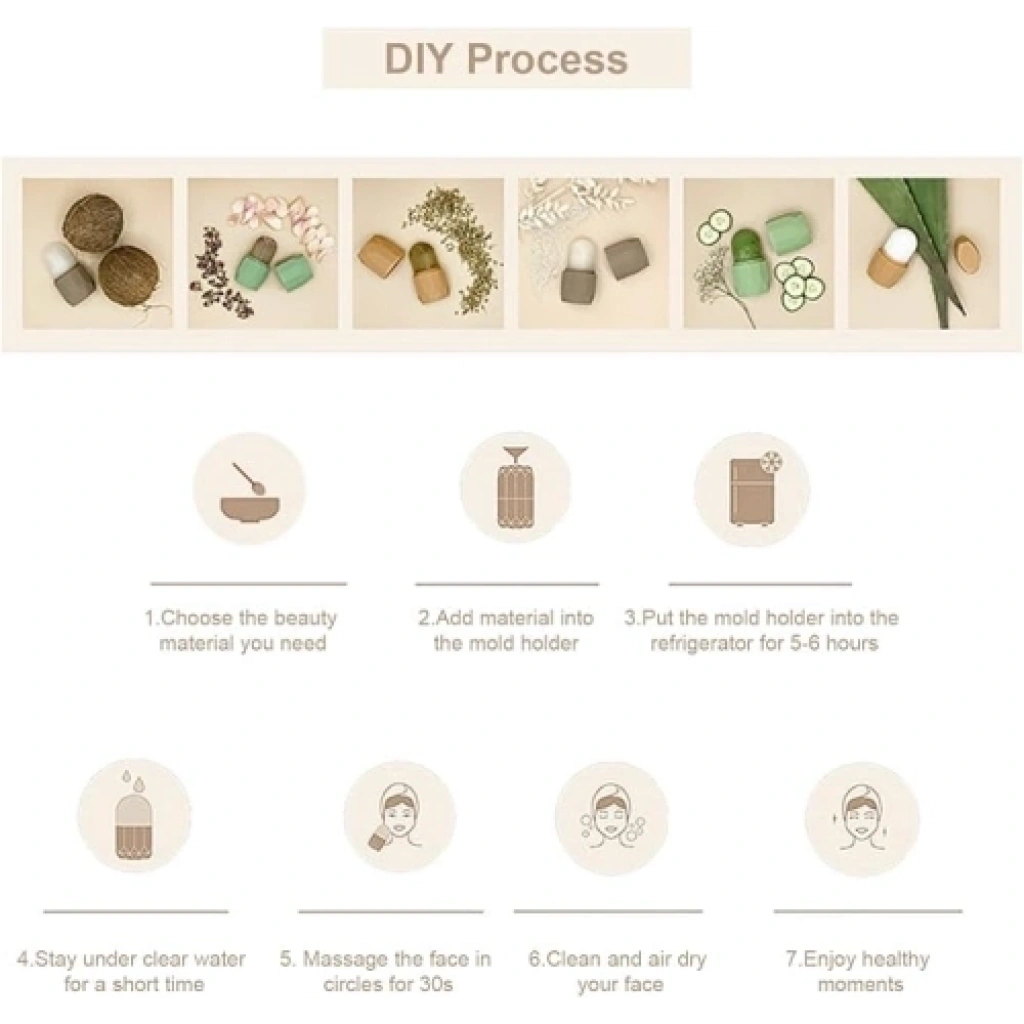 DIY Process

1.Choose the beauty material you need

2.Add material into the mold holder

3.Put the mold holder into the refrigerator for 5-6 hours

4.Stay under clear water for a short time

5. Massage the face in circles for 30s

6.Clean and air dry your face

7.Enjoy healthy moments