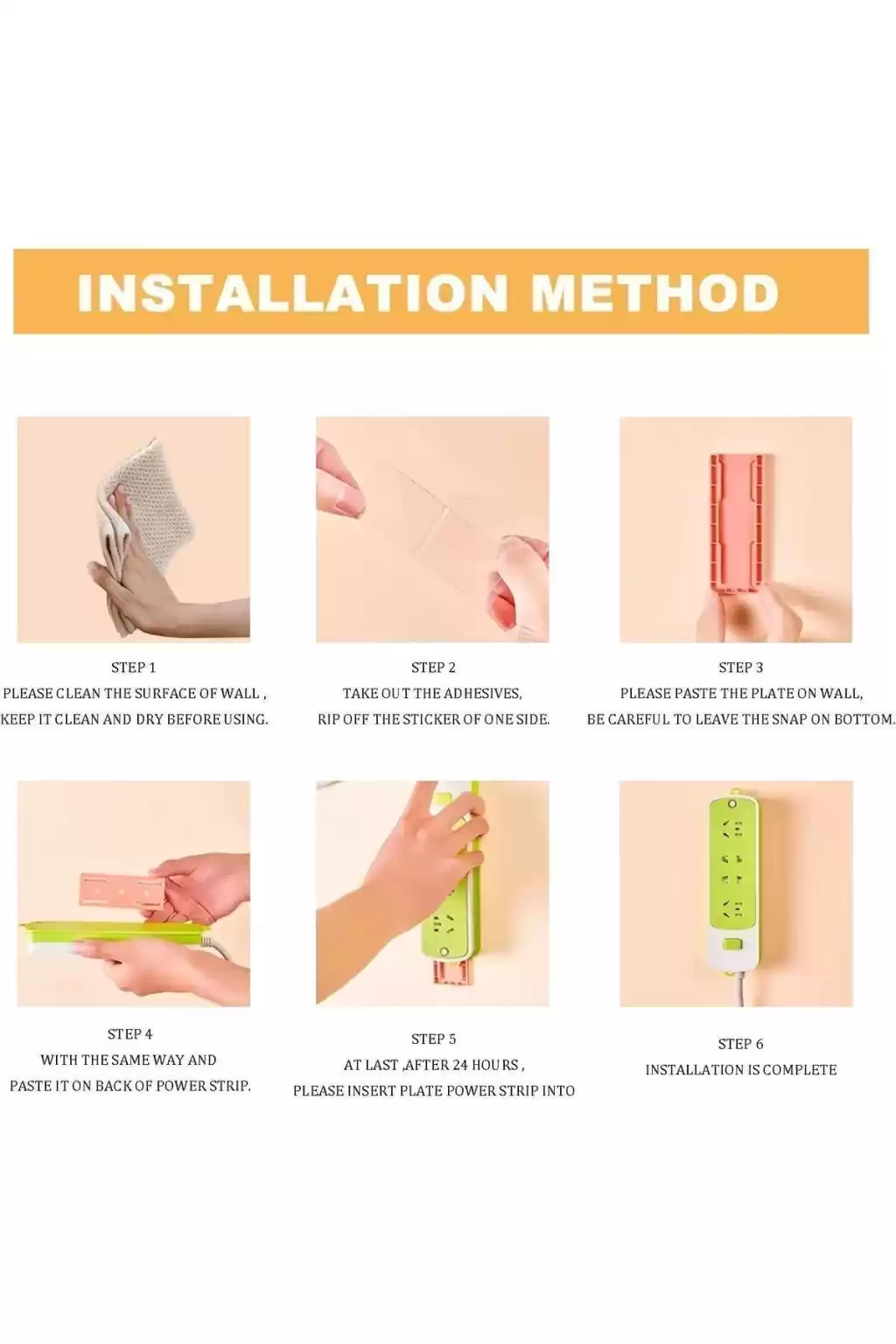 INSTALLATION METHOD

STEP 1
PLEASE CLEAN THE SURFACE OF WALL ,
KEEP IT CLEAN AND DRY BEFORE USING.

STEP 2
TAKE OUT THE ADHESIVES,
RIP OFF THE STICKER OF ONE SIDE.

STEP 3
PLEASE PASTE THE PLATE ON WALL,
BE CAREFUL TO LEAVE THE SNAP ON BOTTOM.

STEP 4
WITH THE SAME WAY AND
PASTE IT ON BACK OF POWER STRIP.

STEP 5
AT LAST ,AFTER 24 HOURS ,
PLEASE INSERT PLATE POWER STRIP INTO

STEP 6
INSTALLATION IS COMPLETE