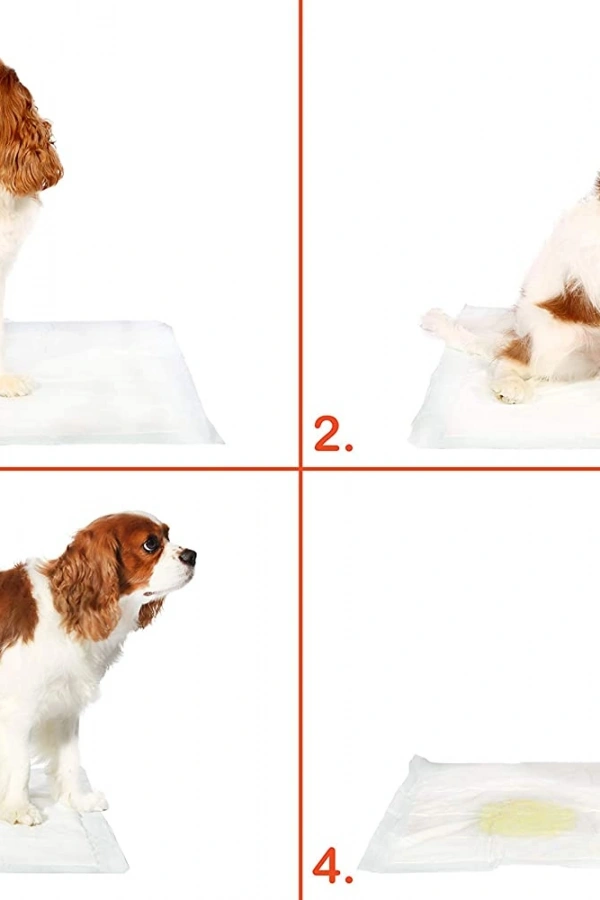 2.

4.