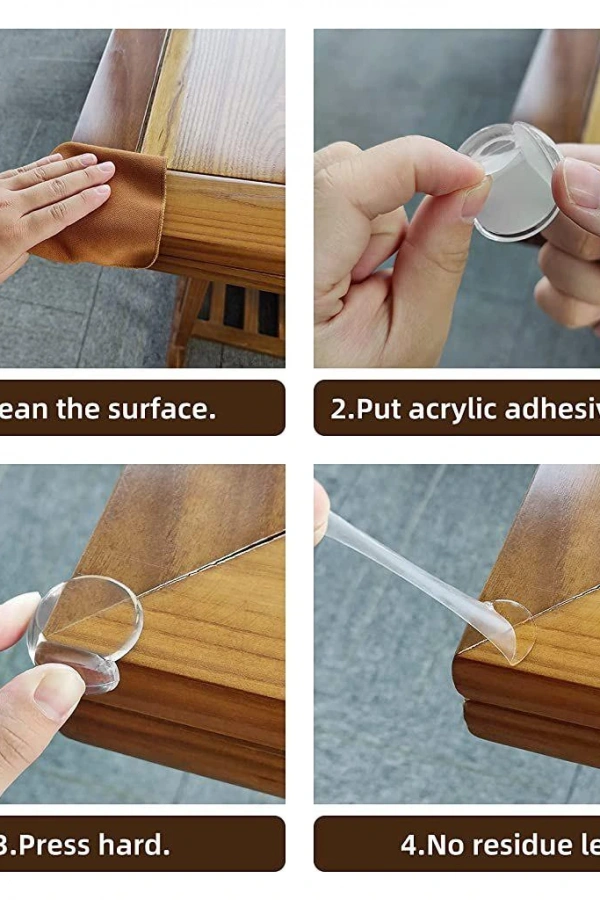 ean the surface.

2.Put acrylic adhesiv

3.Press hard.

4.No residue le