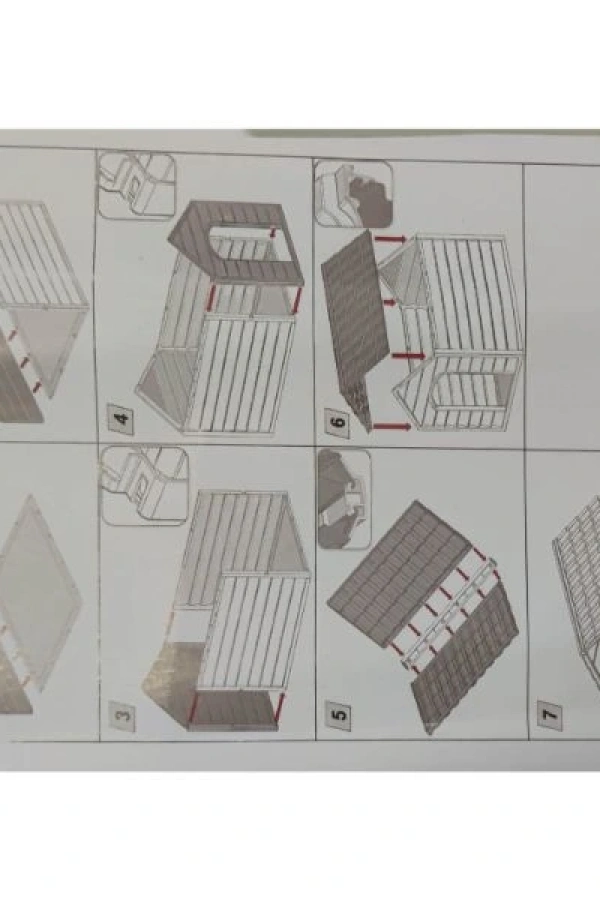 4

6

3

5

7