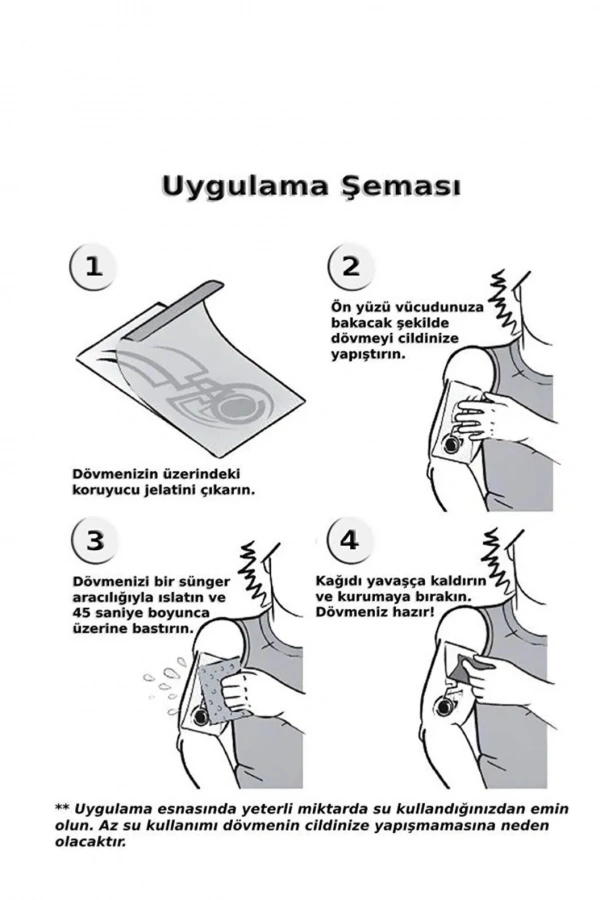 Uygulama Şeması

1

Dövmenizin üzerindeki koruyucu jelatini çıkarın.

2

Ön yüzü vücudunuza bakacak şekilde dövmeyi cildinize yapıştırın.

3

Dövmenizi bir sünger aracılığıyla ıslatın ve 45 saniye boyunca üzerine bastırın.

4

Kağıdı yavaşça kaldırın ve kurumaya bırakın. Dövmeniz hazır!

** Uygulama esnasında yeterli miktarda su kullandığınızdan emin olun. Az su kullanımı dövmenin cildinize yapışmamasına neden olacaktır.