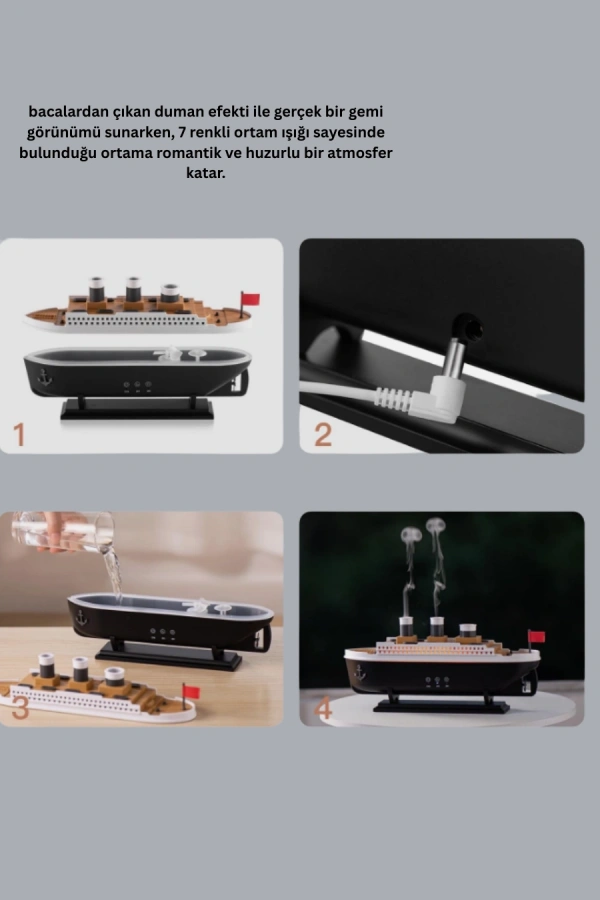 bacalardan çıkan duman efekti ile gerçek bir gemi görünümü sunarken, 7 renkli ortam ışığı sayesinde bulunduğu ortama romantik ve huzurlu bir atmosfer katar.

1

2

3

4