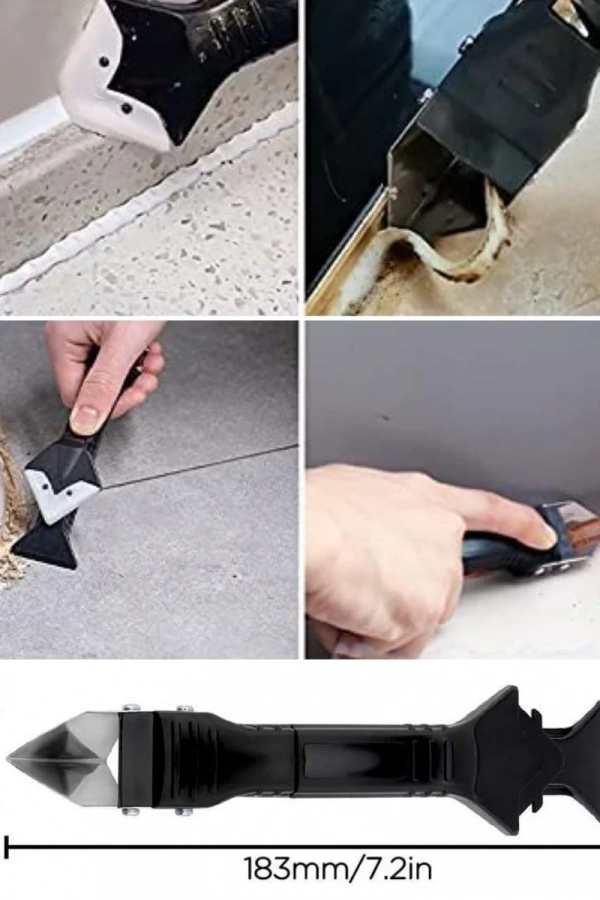 183mm/7.2in