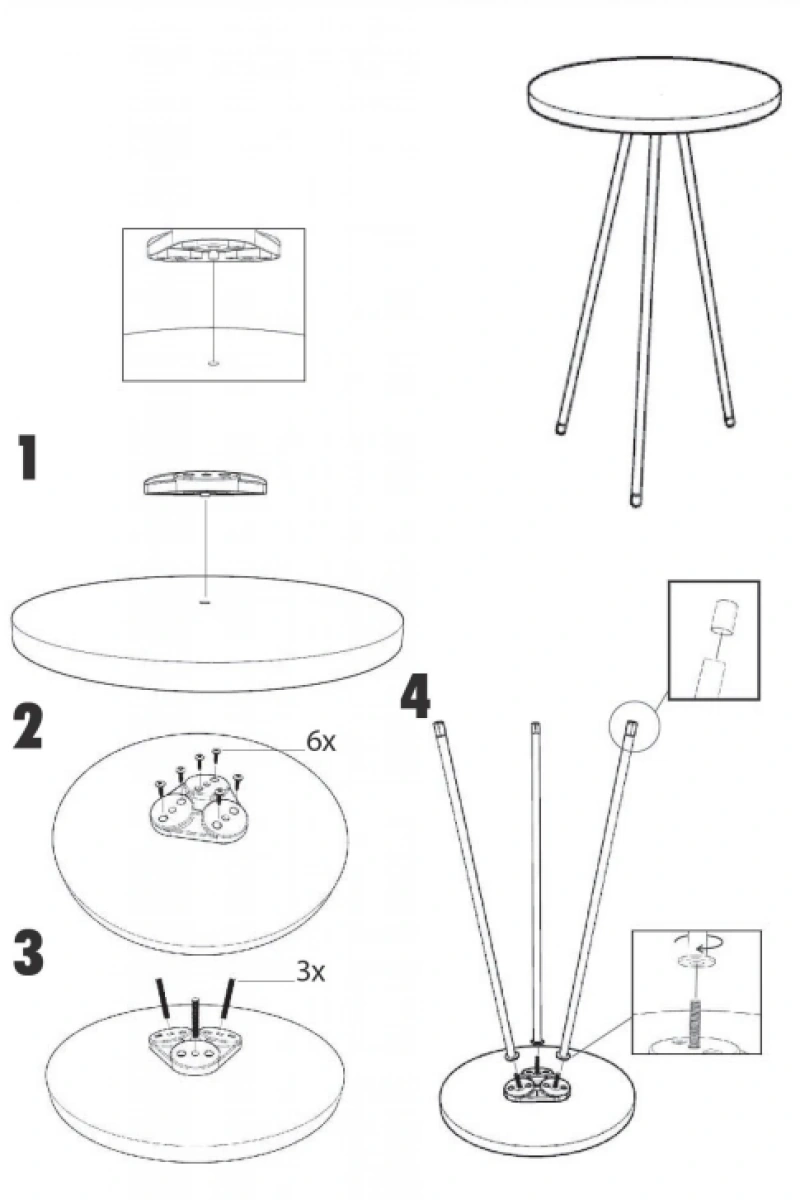 1

2

6x

3

3x

4