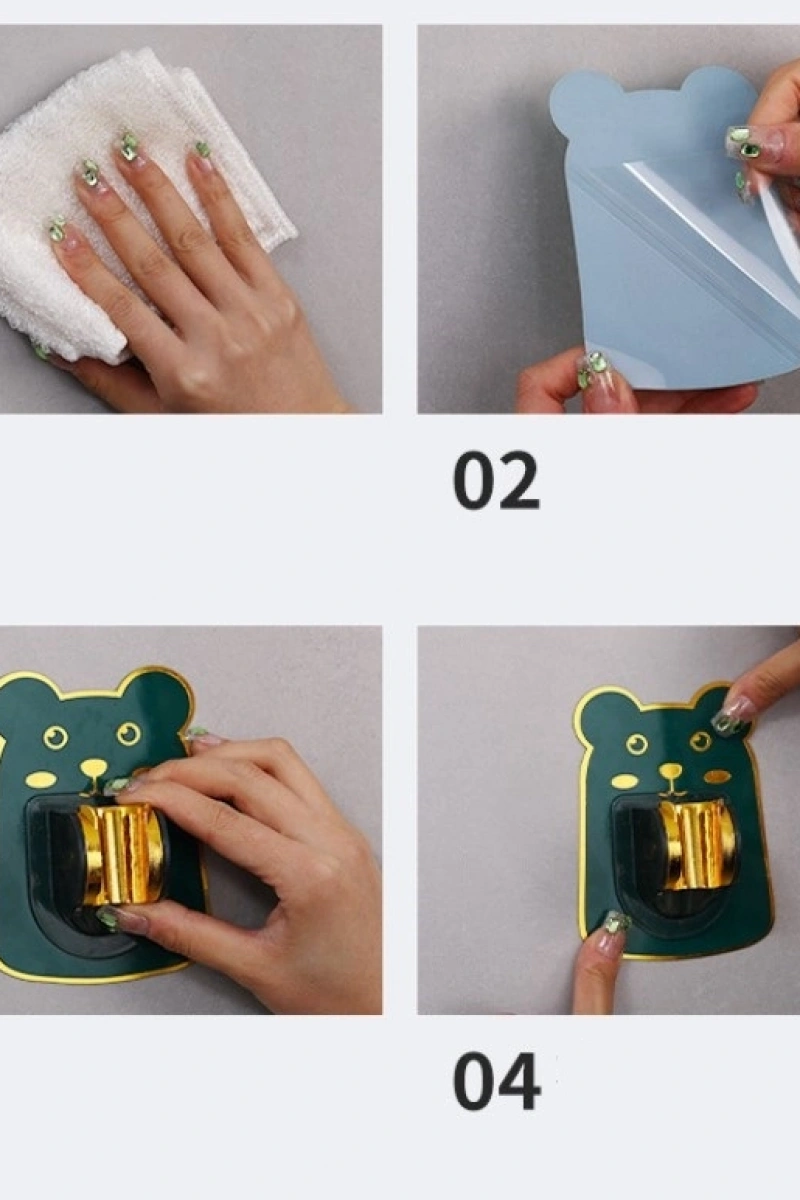 02

04