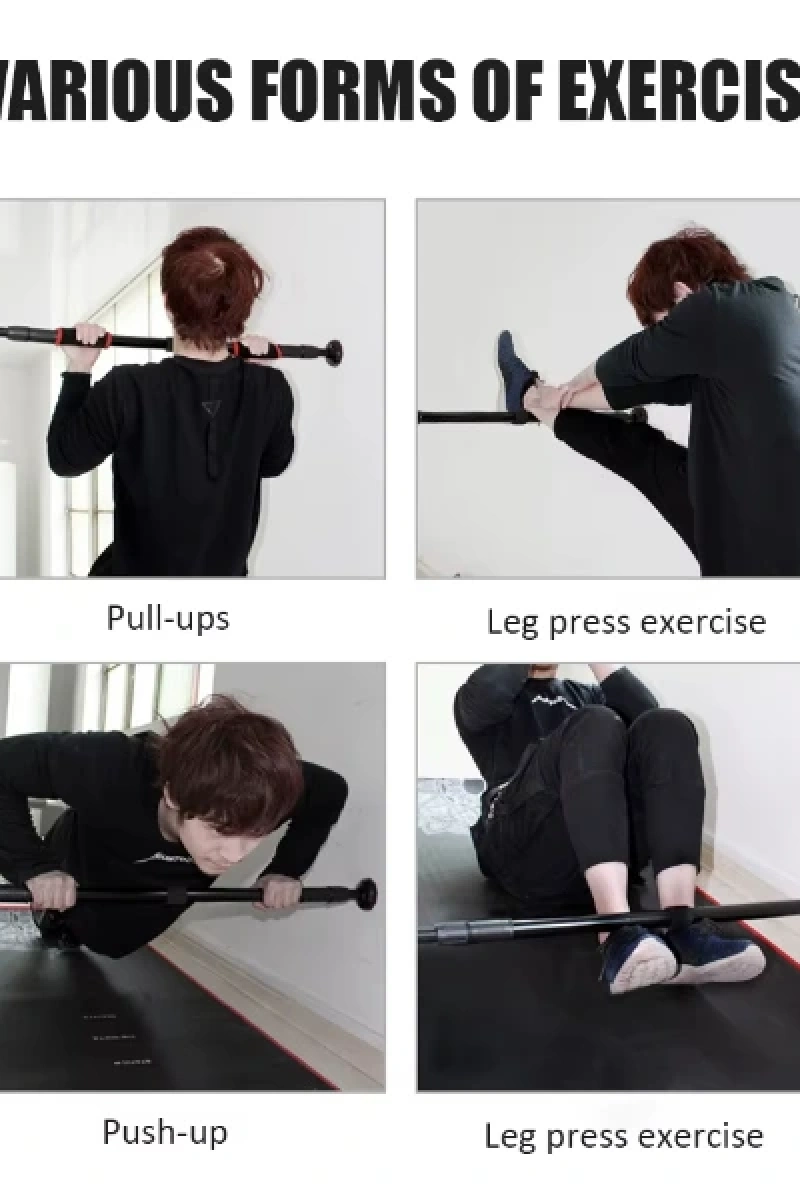 VARIOUS FORMS OF EXERCIS

Pull-ups

Leg press exercise

Push-up

Leg press exercise