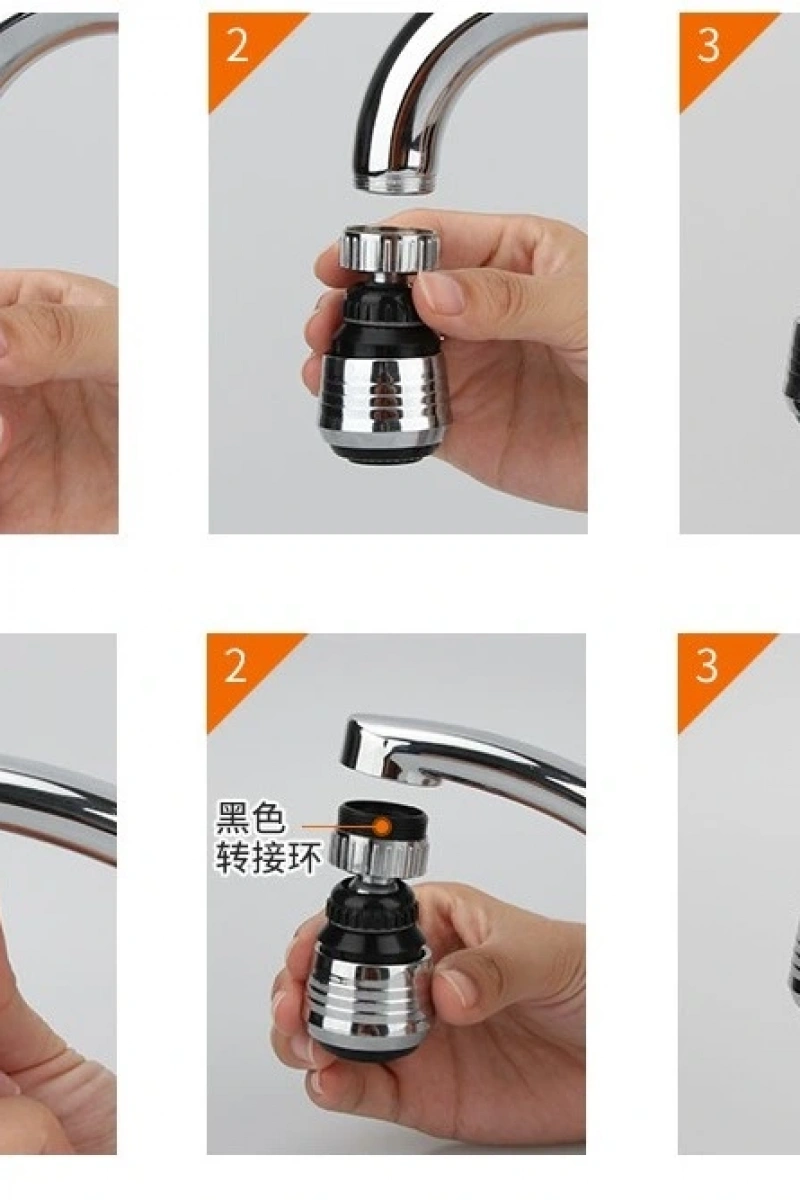 2

3

2

黑色
转接环

3