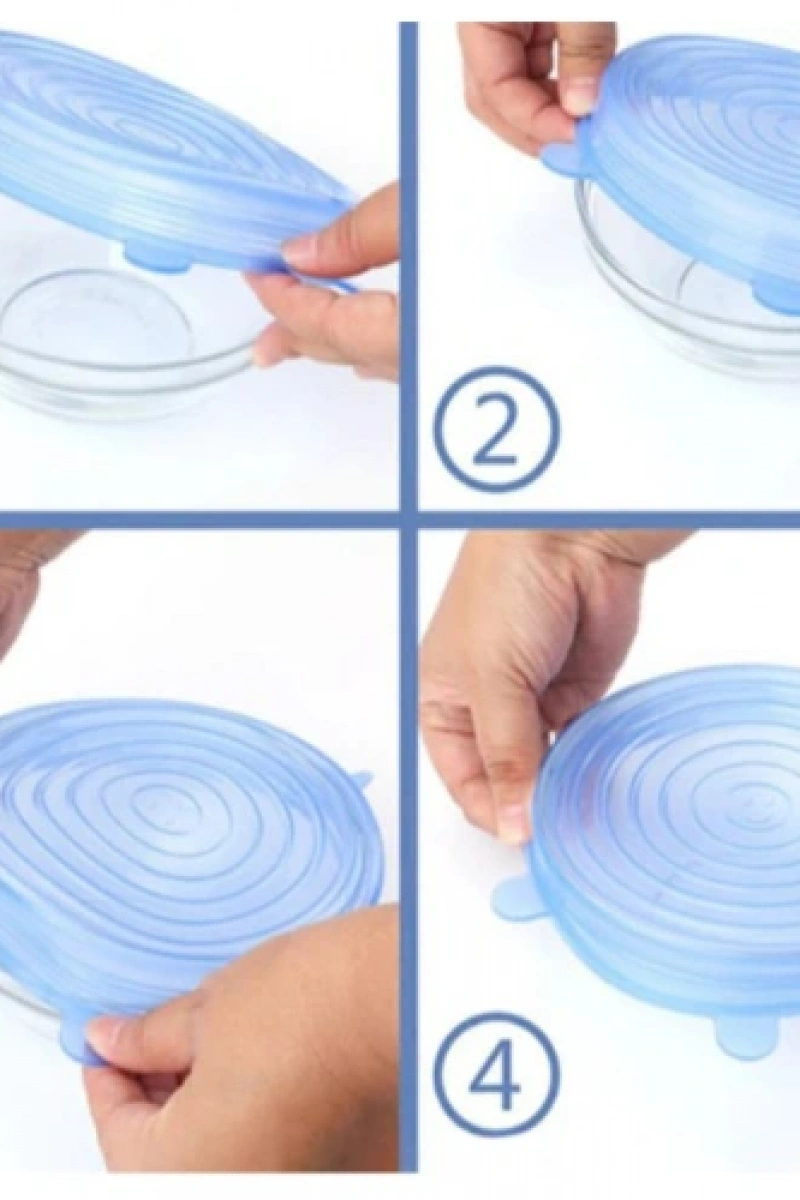 2

4