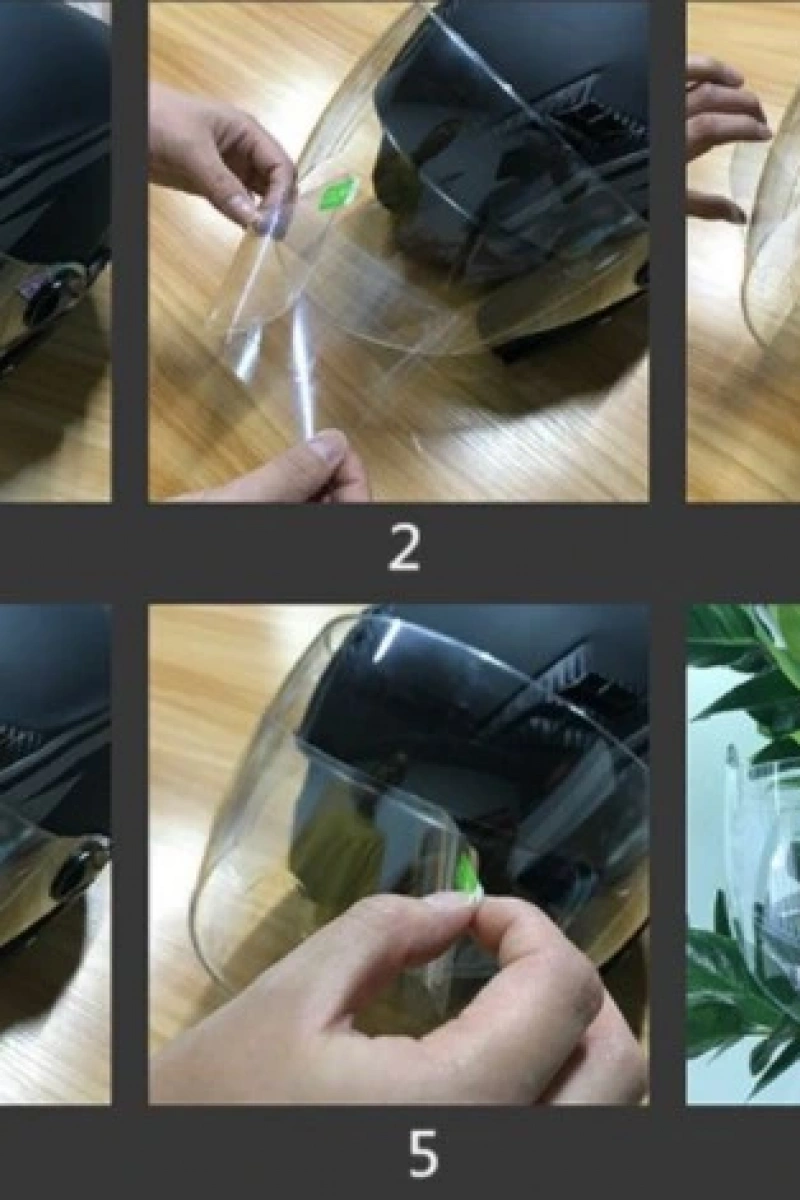 2

5