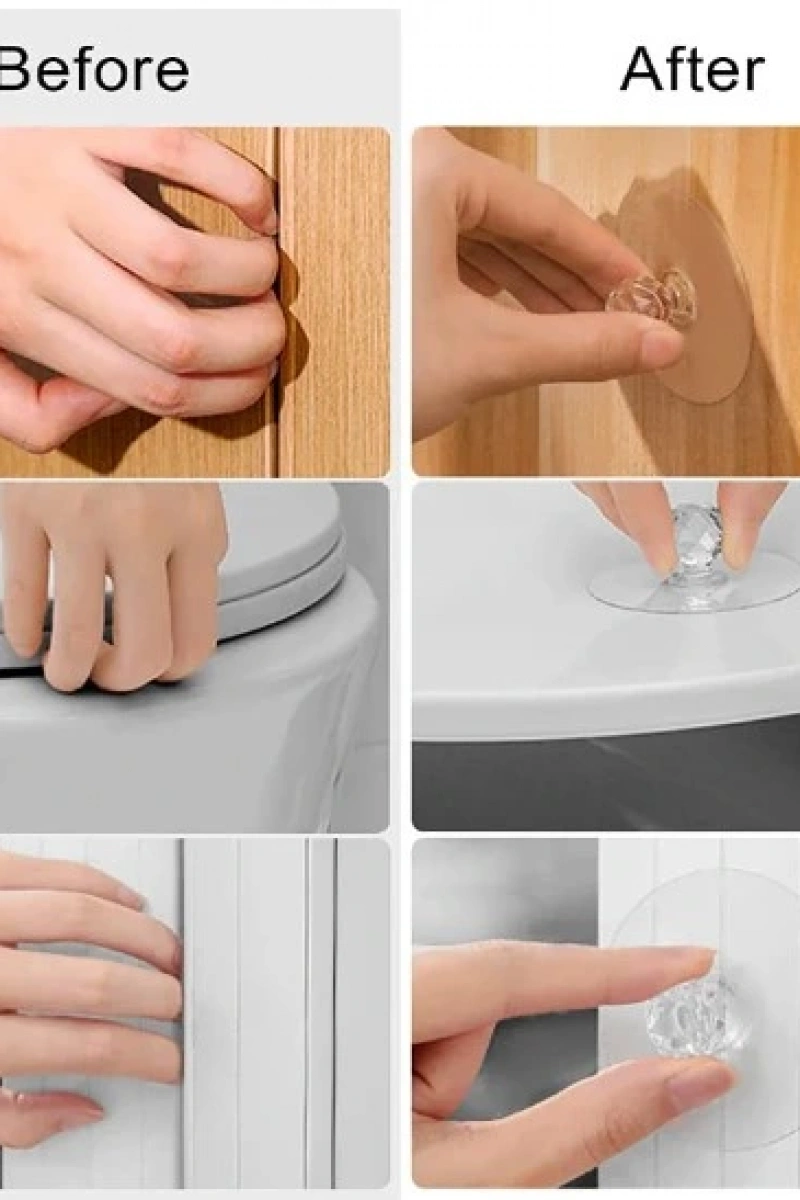 Before

After