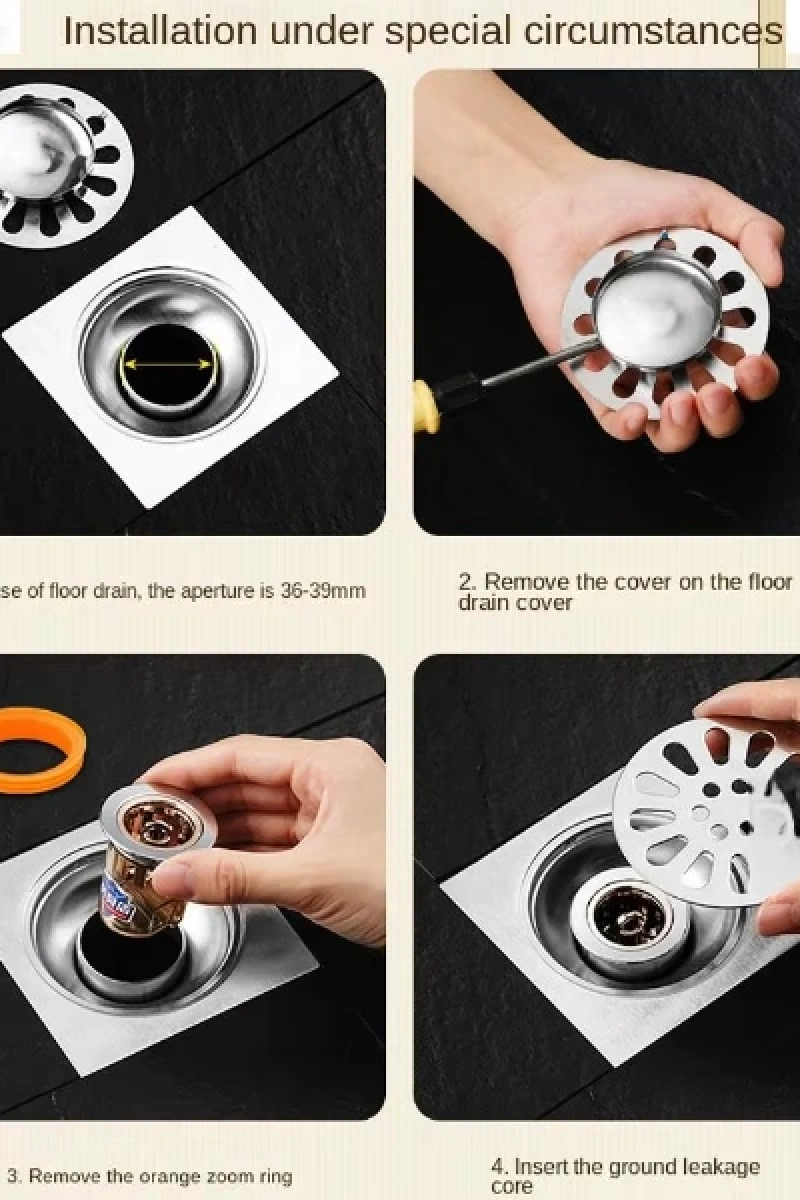 Installation under special circumstances

se of floor drain, the aperture is 36-39mm

2. Remove the cover on the floor drain cover

3. Remove the orange zoom ring

4. Insert the ground leakage core