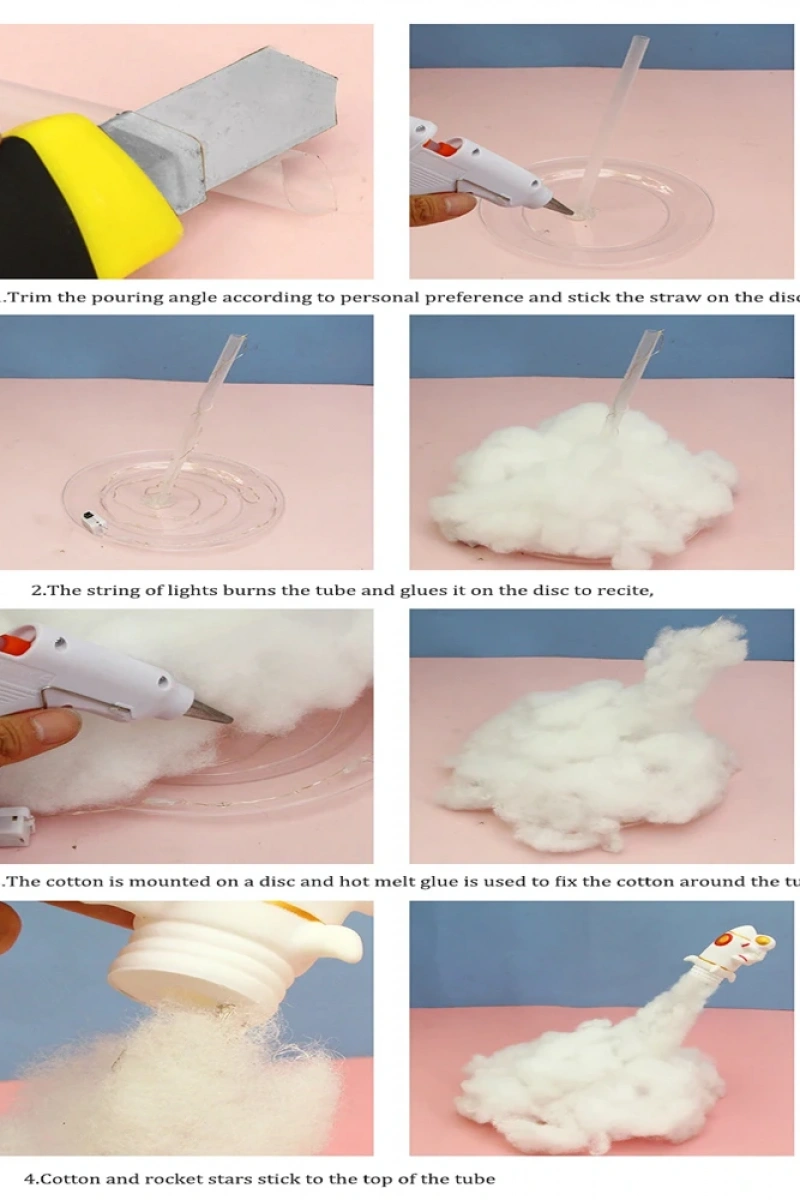 .Trim the pouring angle according to personal preference and stick the straw on the disc

2.The string of lights burns the tube and glues it on the disc to recite,

.The cotton is mounted on a disc and hot melt glue is used to fix the cotton around the tu

4.Cotton and rocket stars stick to the top of the tube