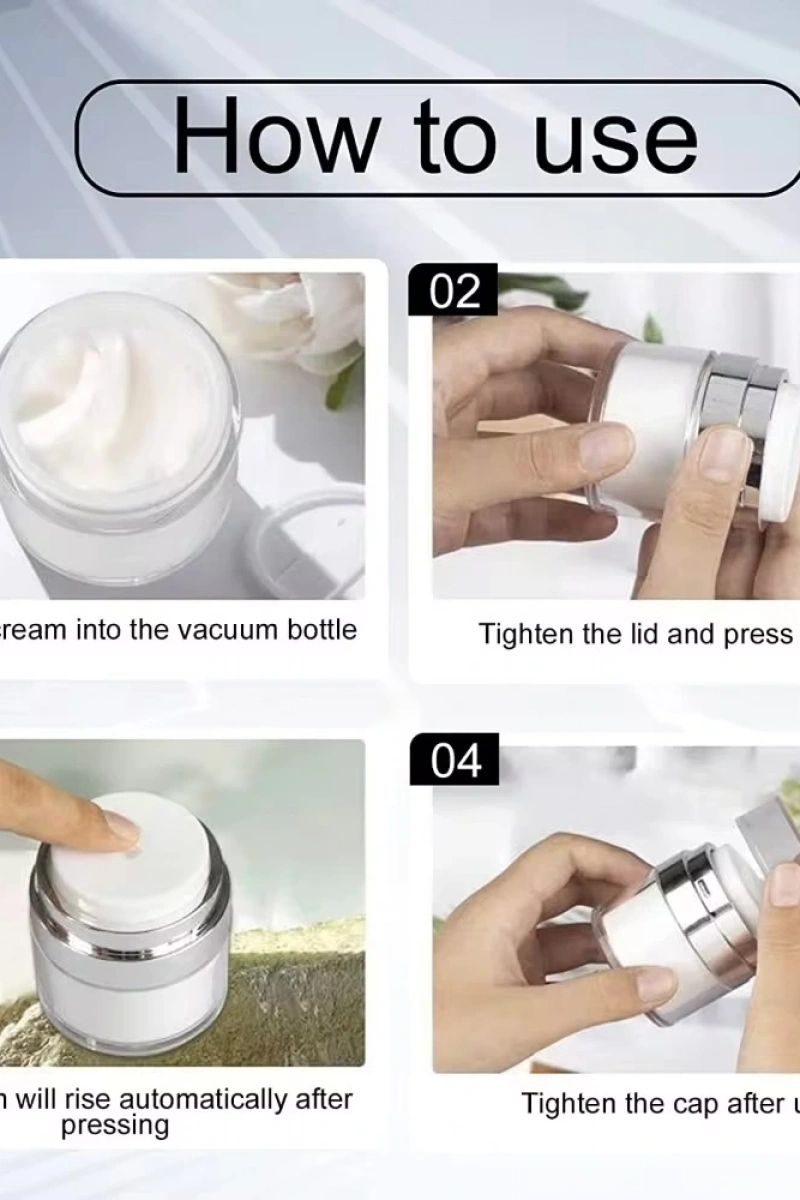 How to use

ream into the vacuum bottle

02

Tighten the lid and press

n will rise automatically after pressing

04

Tighten the cap after u