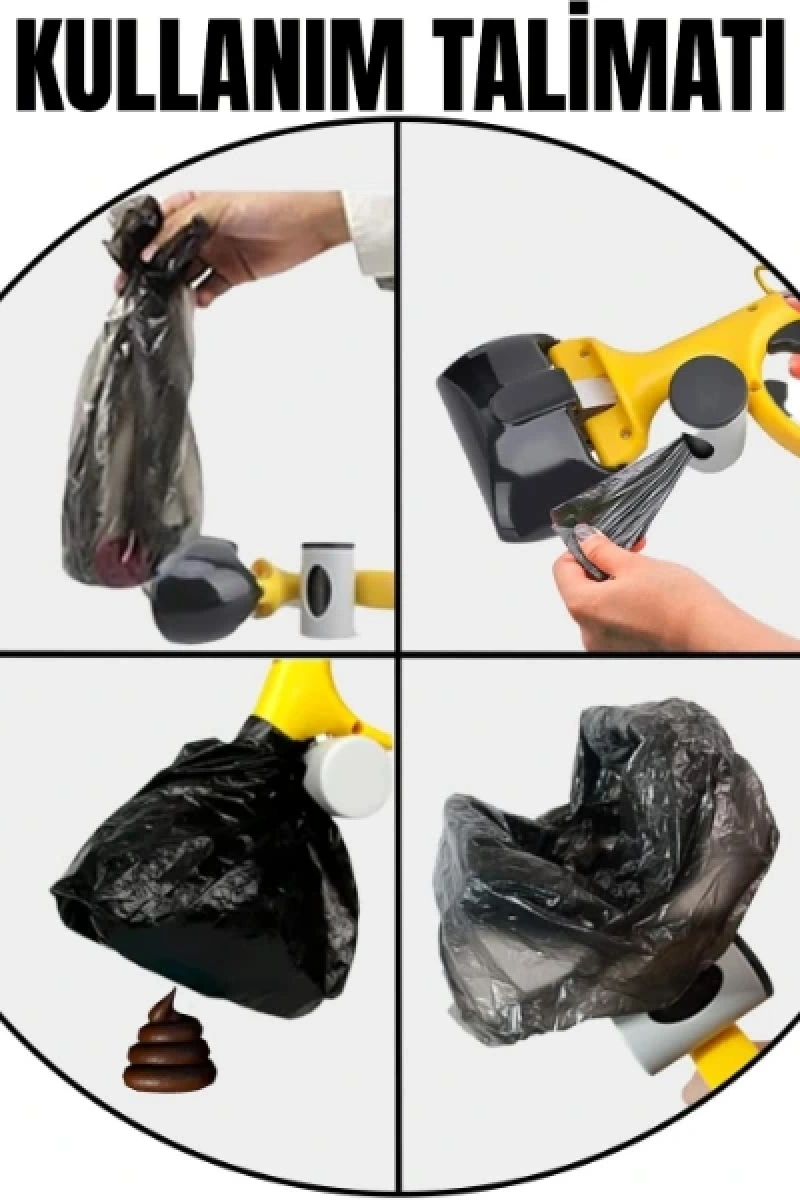 KULLANIM TALİMATI