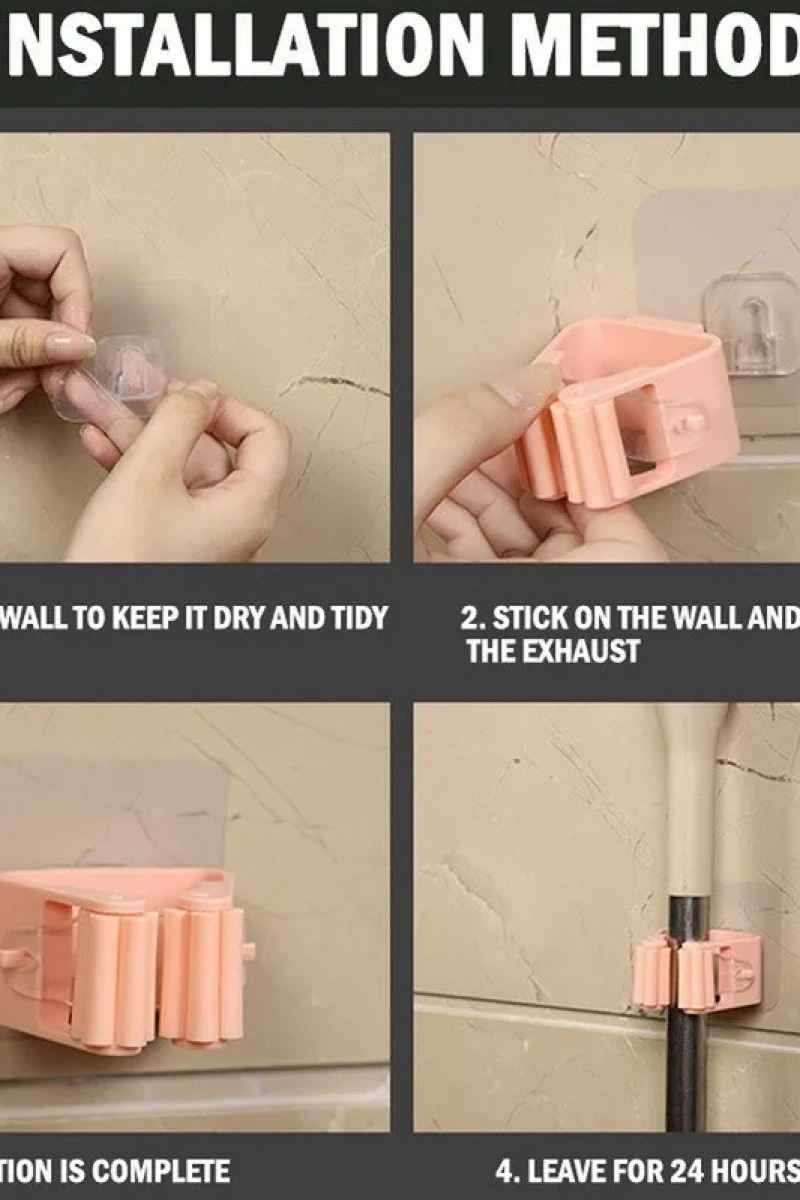 NSTALLATION METHOD

WALL TO KEEP IT DRY AND TIDY

2. STICK ON THE WALL AND THE EXHAUST

TION IS COMPLETE

4. LEAVE FOR 24 HOURS