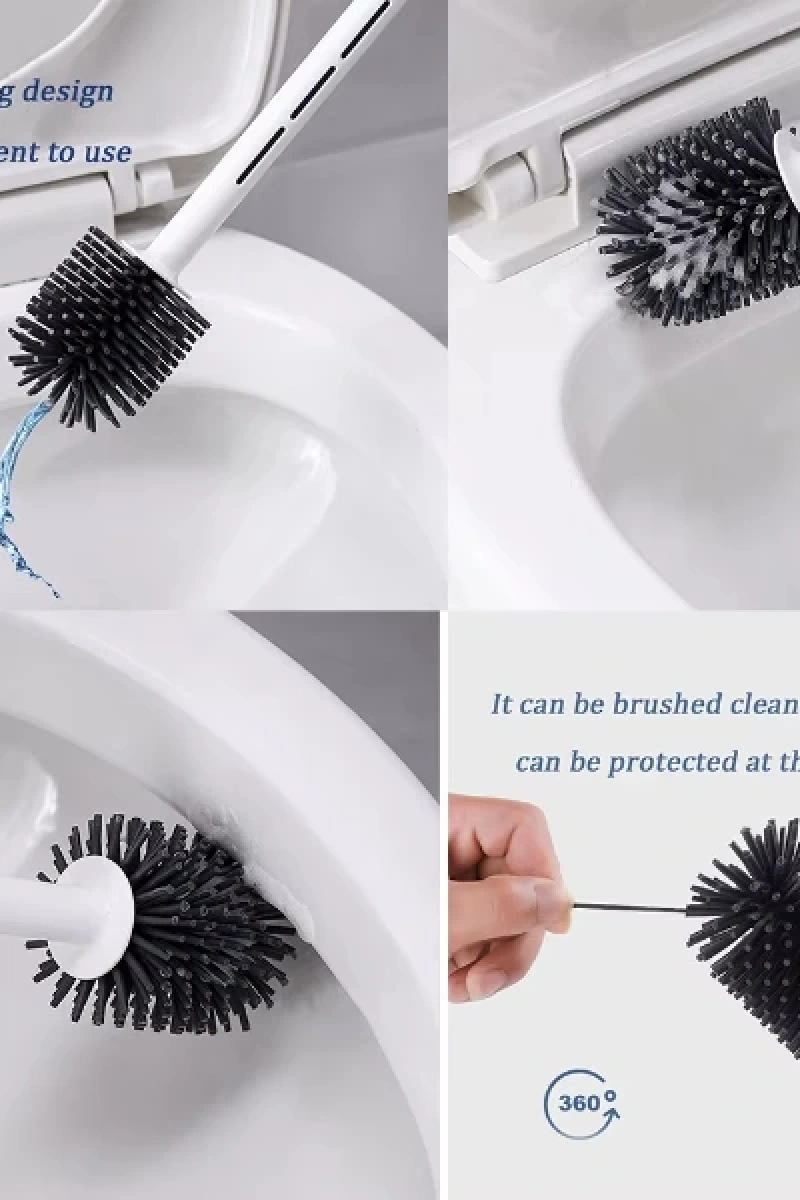 g design
ent to use

It can be brushed clean
can be protected at th

360°